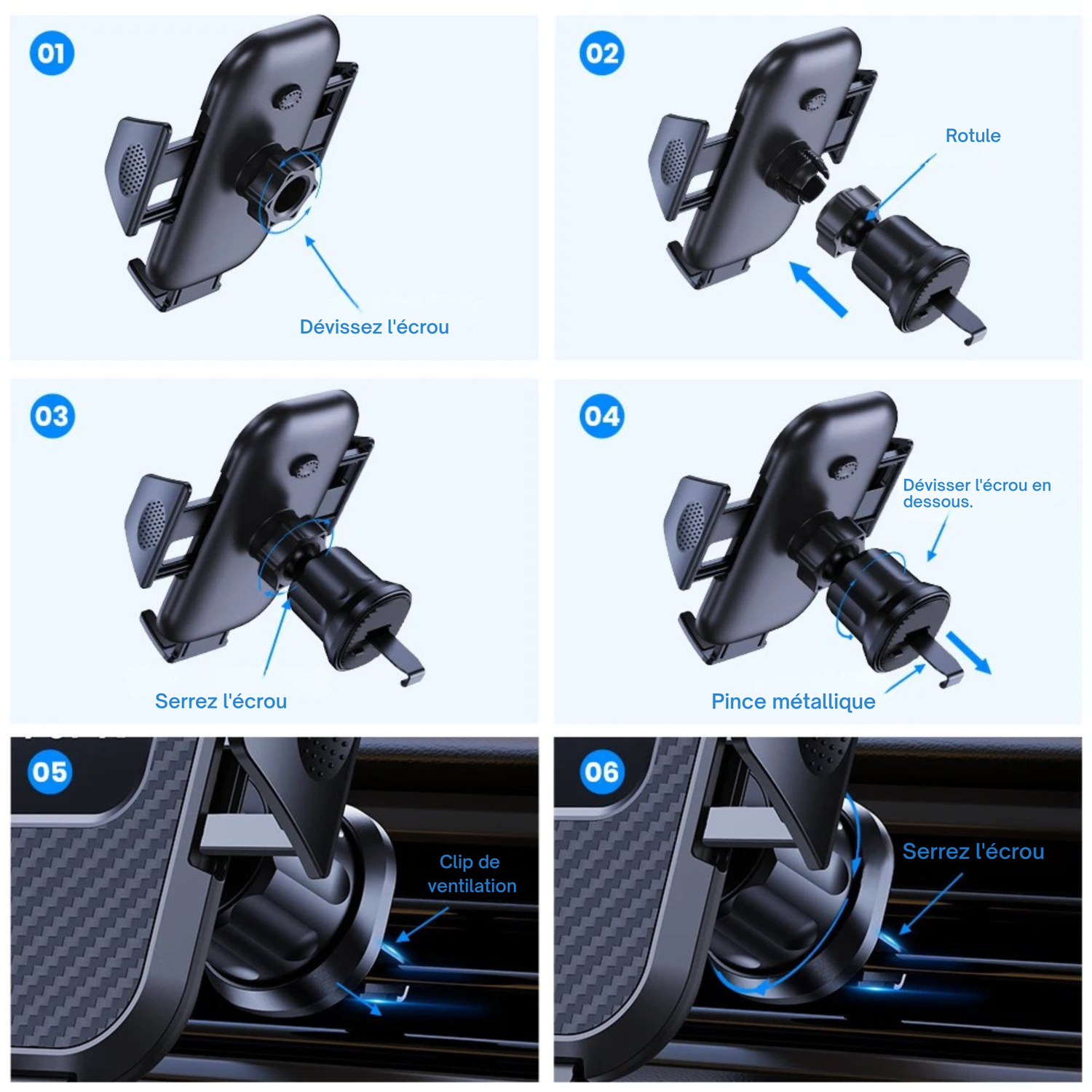 01

Dévissez l'écrou

02

Rotule

03

Serrez l'écrou

04

Dévisser l'écrou en dessous.

Pince métallique

05

Clip de ventilation

06

Serrez l'écrou